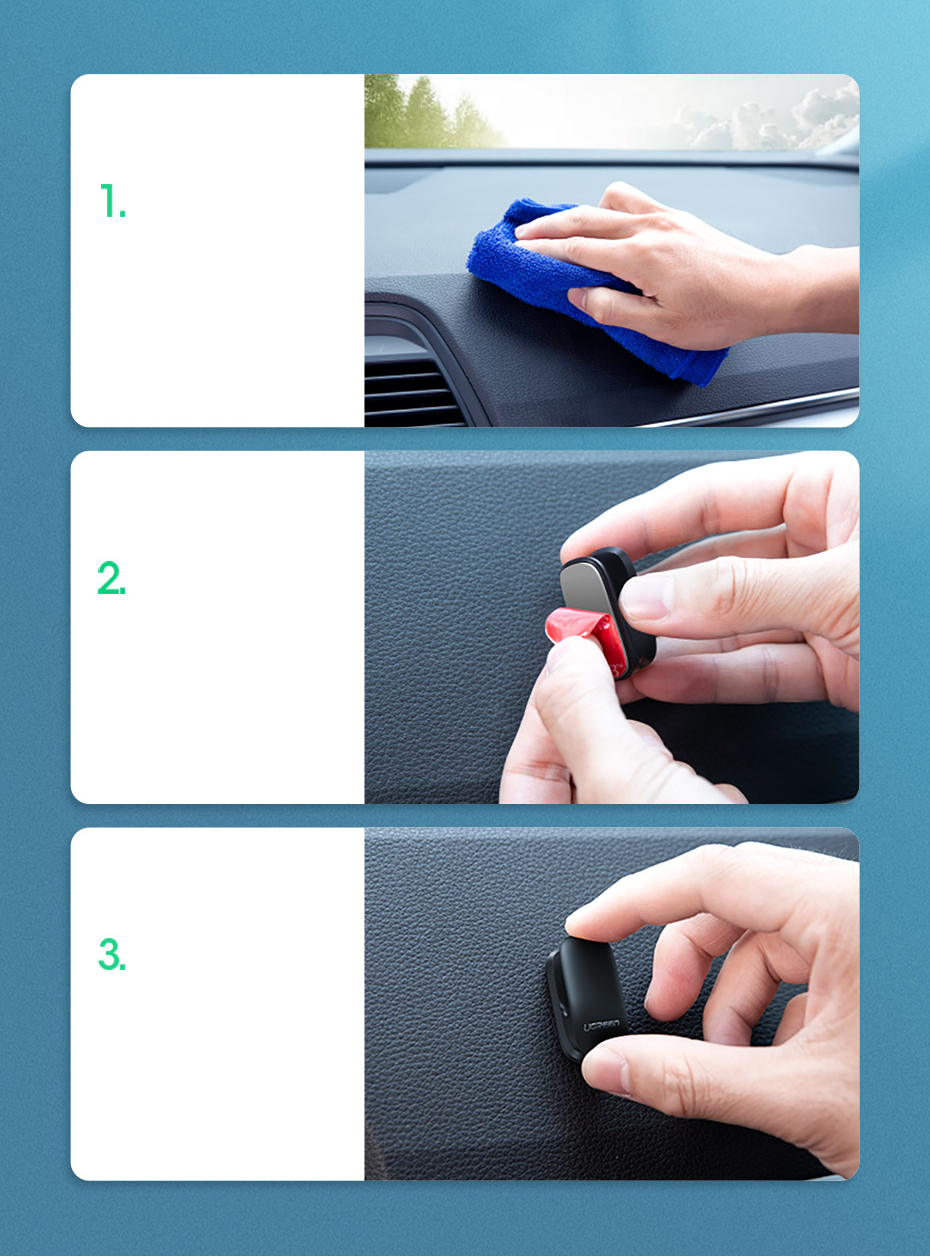 1.

2.

3.

UGREEN